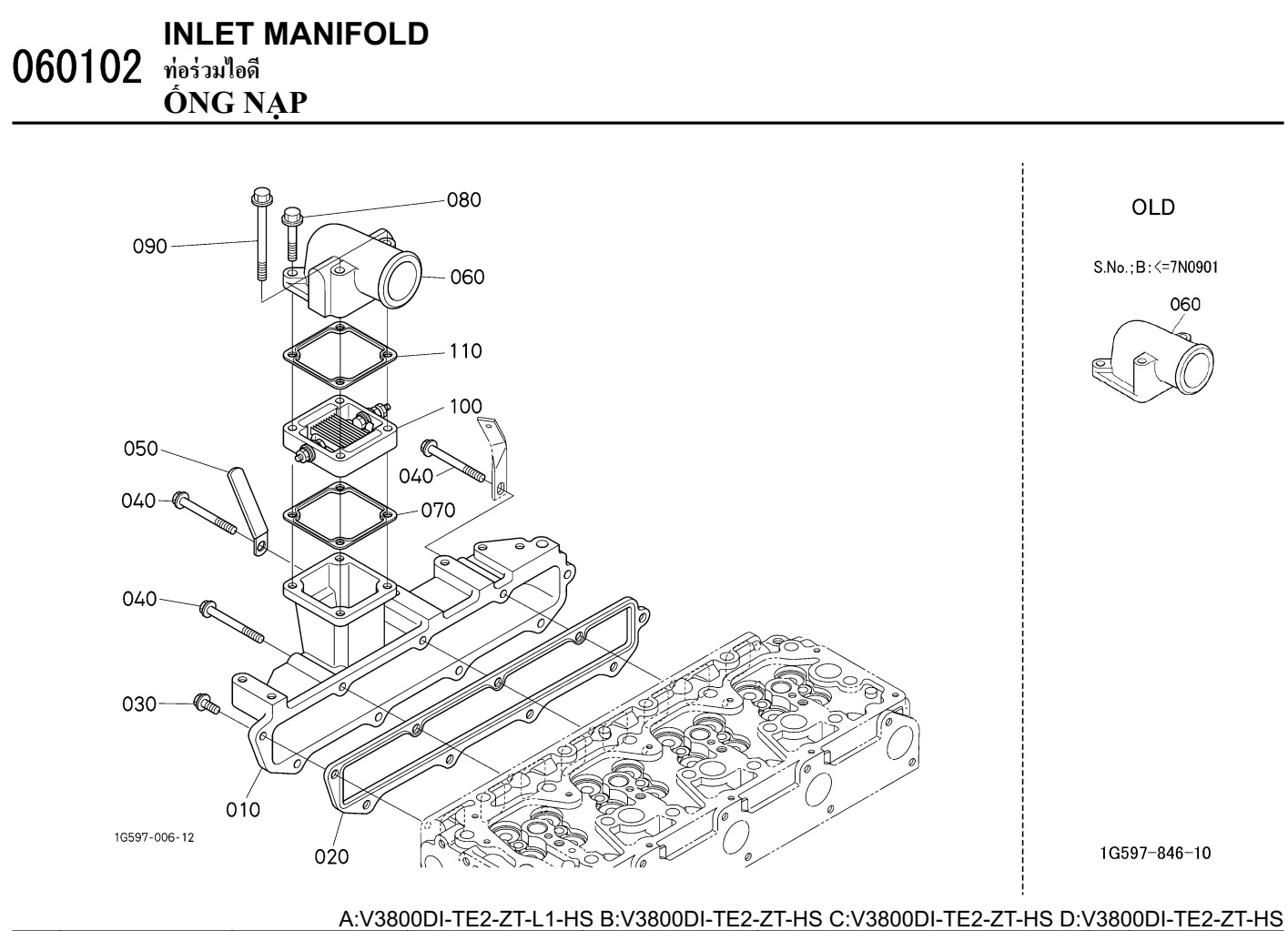 060102 INLET MANIFOLD
ท่อร่วมไอดี
ỐNG NẠP

090
080
060
110
100
050
040
040
070
040
030
010
020
1G597-006-12

OLD
S.No.;B:<=7N0901
060
1G597-846-10

A:V3800DI-TE2-ZT-L1-HS B:V3800DI-TE2-ZT-HS C:V3800DI-TE2-ZT-HS D:V3800DI-TE2-ZT-HS